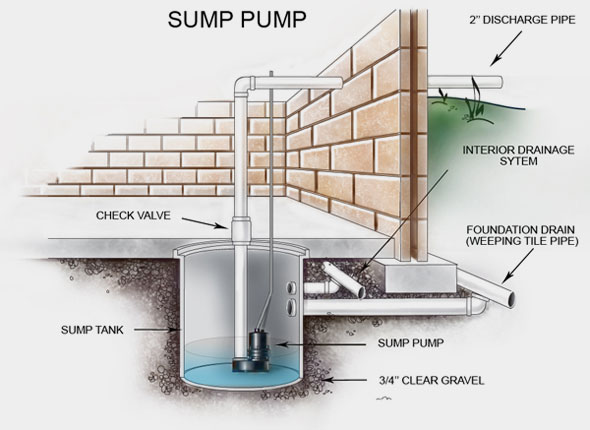 SUMP PUMP

2" DISCHARGE PIPE

INTERIOR DRAINAGE SYTEM

CHECK VALVE

FOUNDATION DRAIN (WEEPING TILE PIPE)

SUMP TANK

SUMP PUMP

3/4" CLEAR GRAVEL